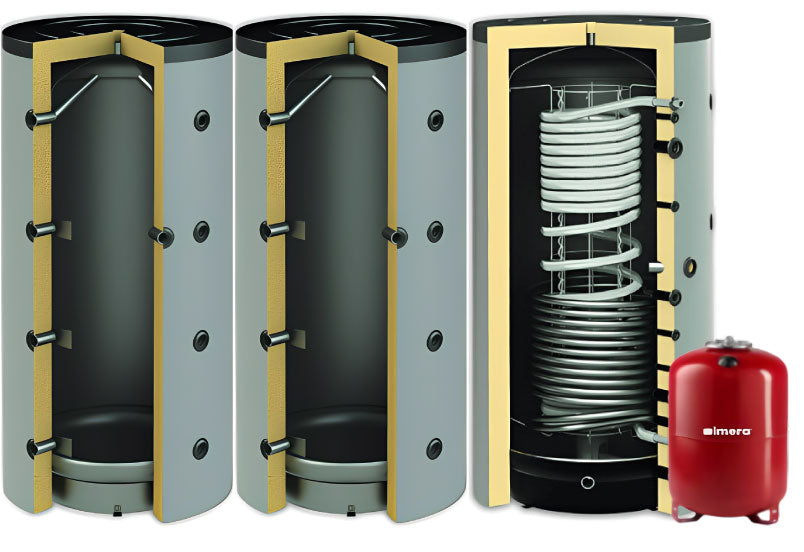 imera