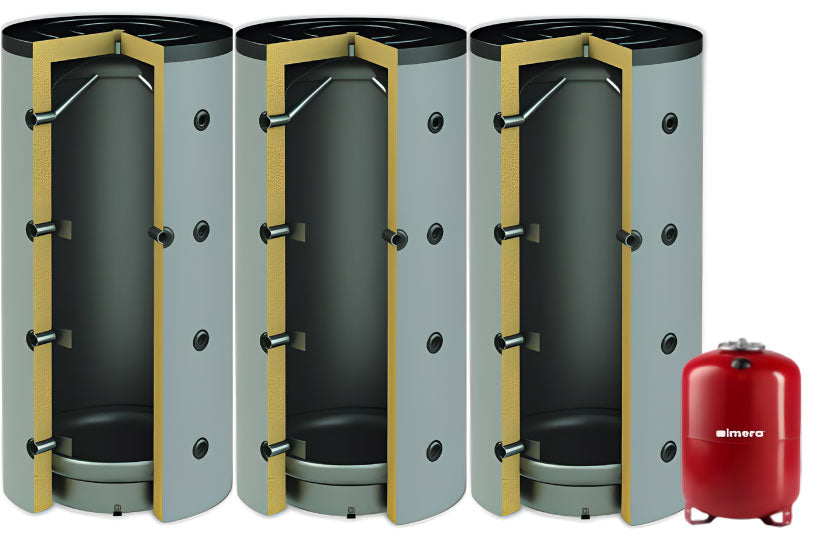 imera